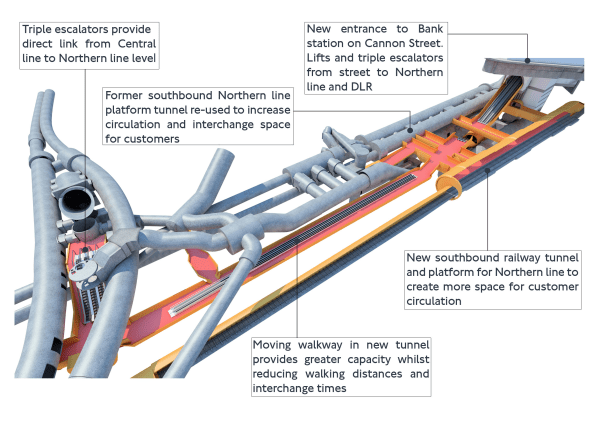 Triple escalators provide direct link from Central line to Northern line level

New entrance to Bank station on Cannon Street. Lifts and triple escalators from street to Northern line and DLR

Former southbound Northern line platform tunnel re-used to increase circulation and interchange space for customers

New southbound railway tunnel and platform for Northern line to create more space for customer circulation

Moving walkway in new tunnel provides greater capacity whilst reducing walking distances and interchange times